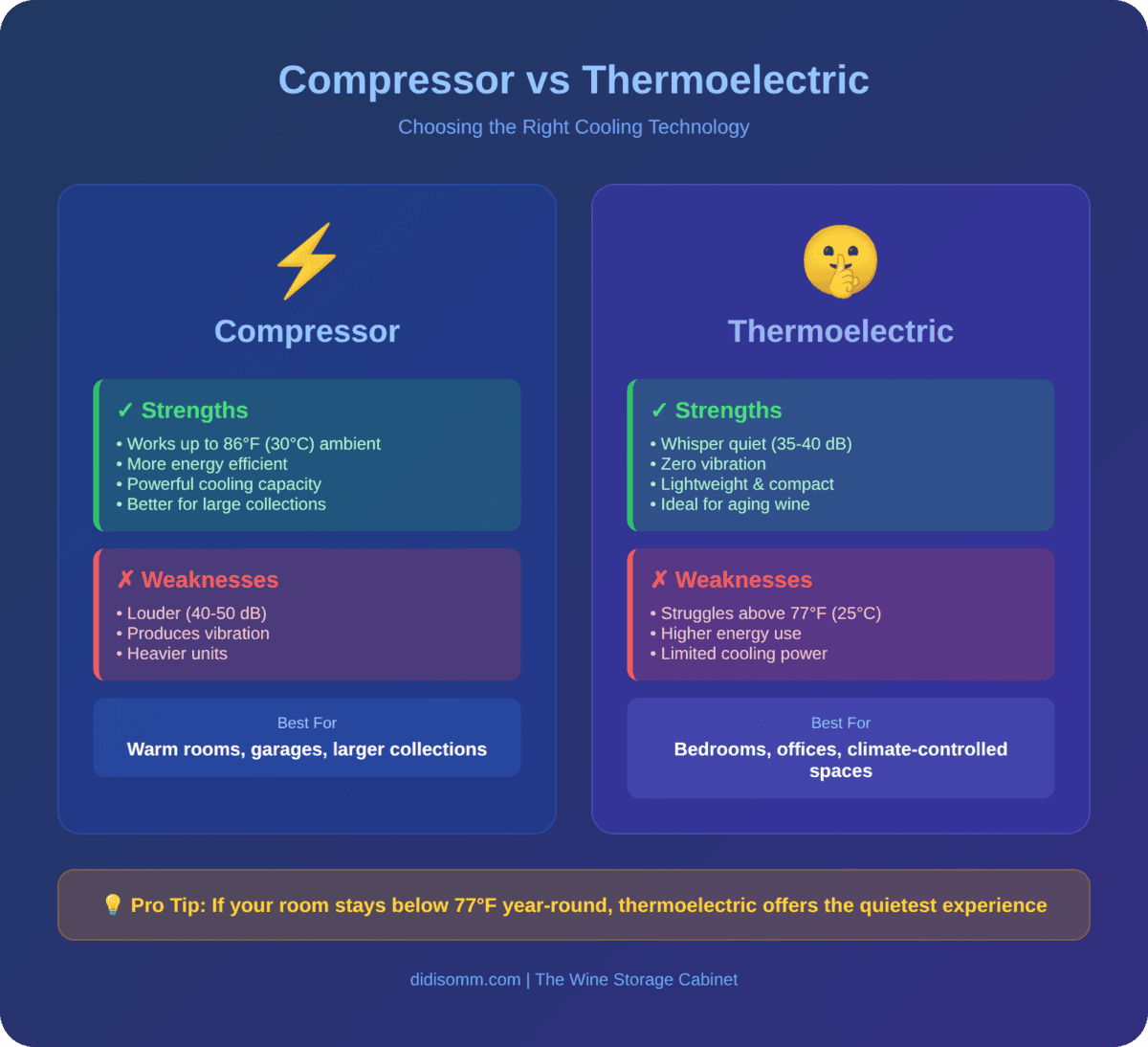 Compressor vs Thermoelectric

Choosing the Right Cooling Technology

⚡

Compressor

✓ Strengths

• Works up to 86°F (30°C) ambient
• More energy efficient
• Powerful cooling capacity
• Better for large collections

✗ Weaknesses

• Louder (40-50 dB)
• Produces vibration
• Heavier units

Best For

Warm rooms, garages, larger collections

🤫

Thermoelectric

✓ Strengths

• Whisper quiet (35-40 dB)
• Zero vibration
• Lightweight & compact
• Ideal for aging wine

✗ Weaknesses

• Struggles above 77°F (25°C)
• Higher energy use
• Limited cooling power

Best For

Bedrooms, offices, climate-controlled spaces

💡 Pro Tip: If your room stays below 77°F year-round, thermoelectric offers the quietest experience

didisomm.com | The Wine Storage Cabinet